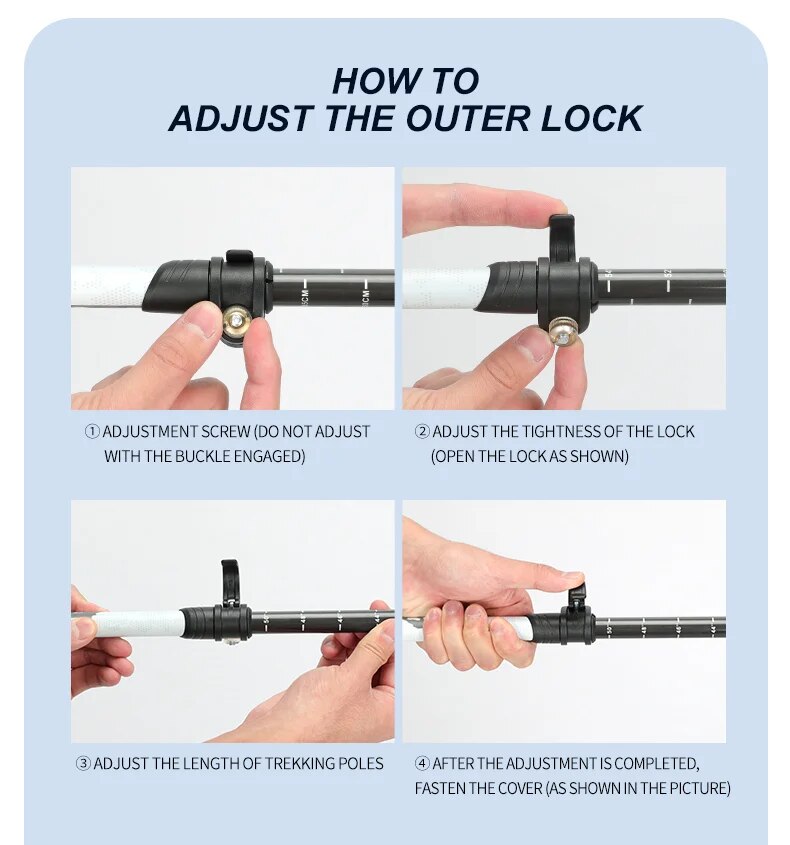 HOW TO
ADJUST THE OUTER LOCK

① ADJUSTMENT SCREW (DO NOT ADJUST WITH THE BUCKLE ENGAGED)

② ADJUST THE TIGHTNESS OF THE LOCK (OPEN THE LOCK AS SHOWN)

③ ADJUST THE LENGTH OF TREKKING POLES

④ AFTER THE ADJUSTMENT IS COMPLETED, FASTEN THE COVER (AS SHOWN IN THE PICTURE)